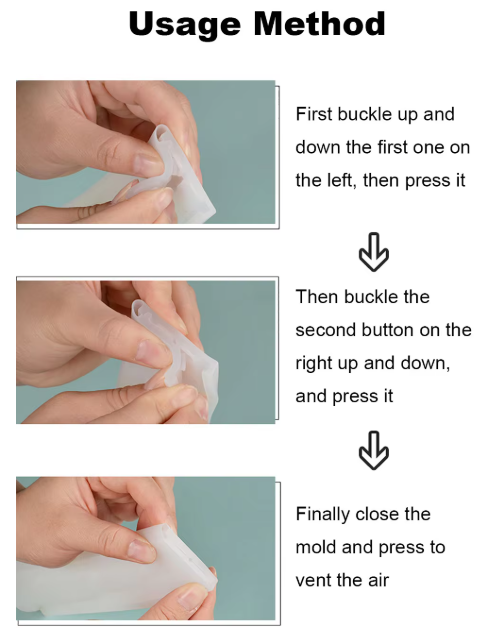 Usage Method

First buckle up and down the first one on the left, then press it

Then buckle the second button on the right up and down, and press it

Finally close the mold and press to vent the air