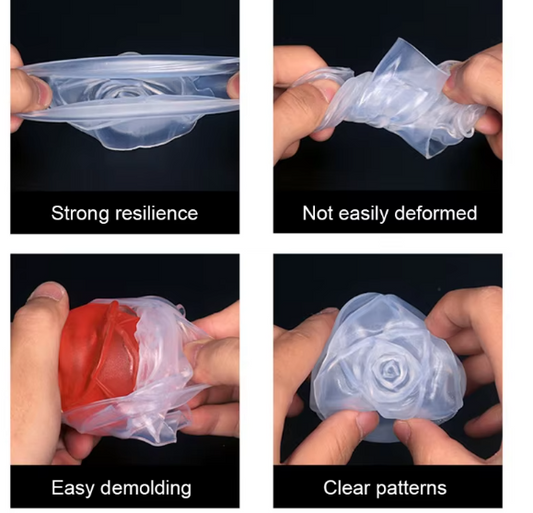 Strong resilience

Not easily deformed

Easy demolding

Clear patterns